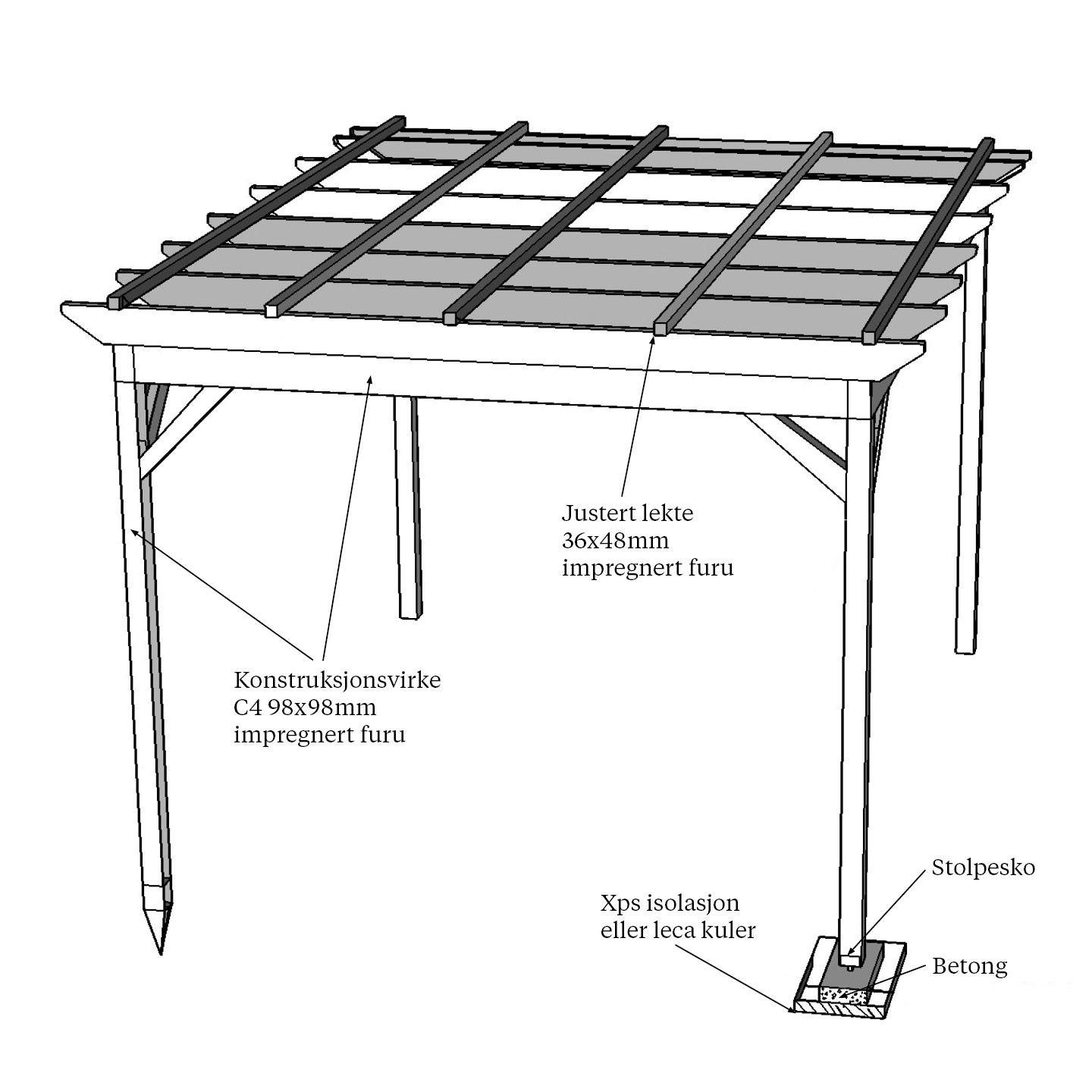 Justert lekte
36x48mm
impregnert furu

Konstruksjonsvirke
C4 98x98mm
impregnert furu

Stolpesko

Xps isolasjon
eller leca kuler

Betong